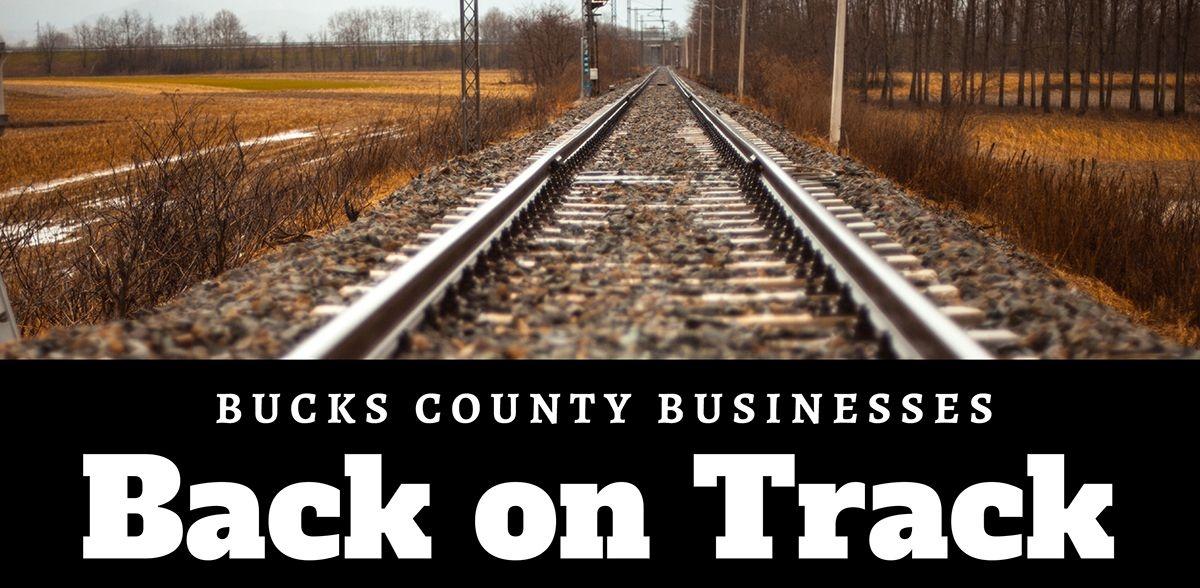 BUCKS COUNTY BUSINESSES

Back on Track